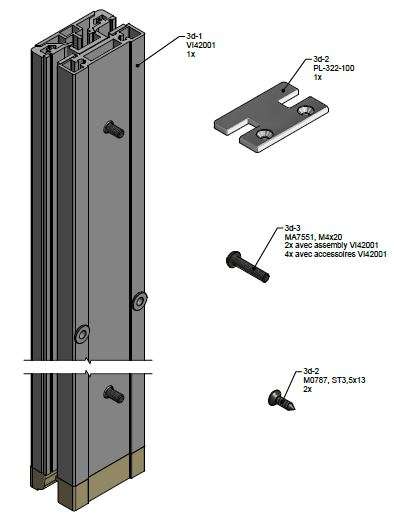 3d-1
VI42001
1x

3d-2
PL-322-100
1x

3d-3
MA7551, M4x20
2x avec assembly VI42001
4x avec accessoires VI42001

3d-2
M0787, ST3,5x13
2x