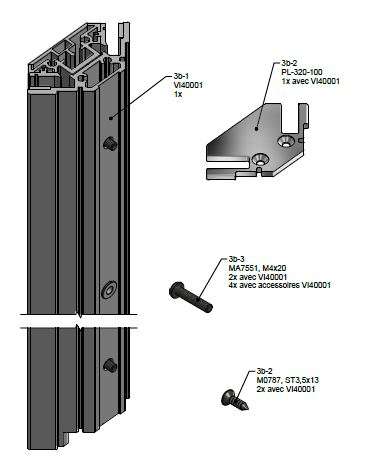 3b-1
VI40001
1x

3b-2
PL-320-100
1x avec VI40001

3b-3
MA7551, M4x20
2x avec VI40001
4x avec accessoires VI40001

3b-2
M0787, ST3,5x13
2x avec VI40001