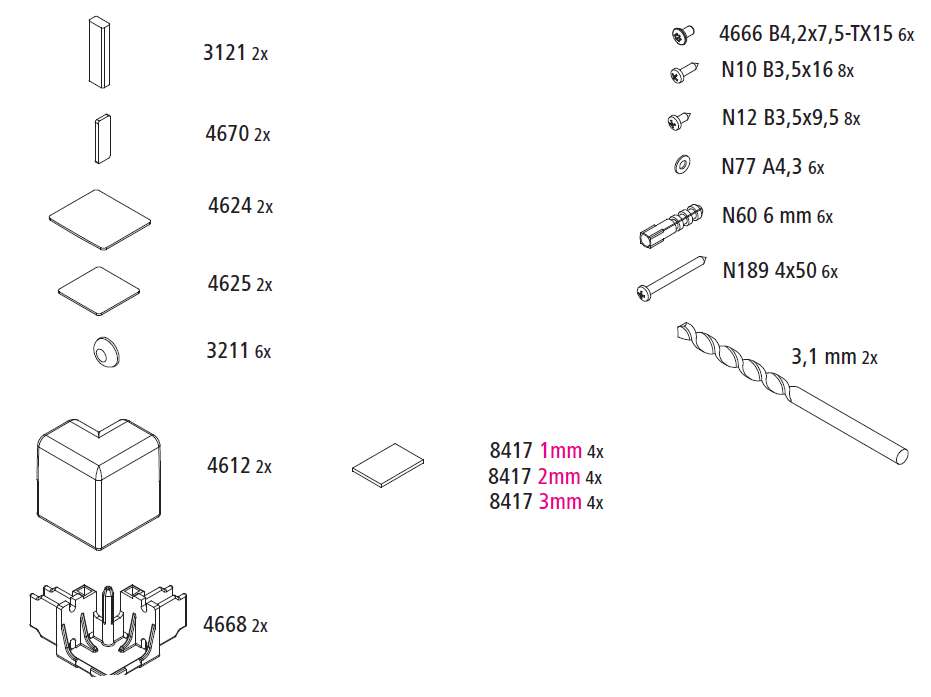 3121 2x

4670 2x

4624 2x

4625 2x

3211 6x

4612 2x

4668 2x

8417 1mm 4x
8417 2mm 4x
8417 3mm 4x

4666 B4,2x7,5-TX15 6x

N10 B3,5x16 8x

N12 B3,5x9,5 8x

N77 A4,3 6x

N60 6 mm 6x

N189 4x50 6x

3,1 mm 2x