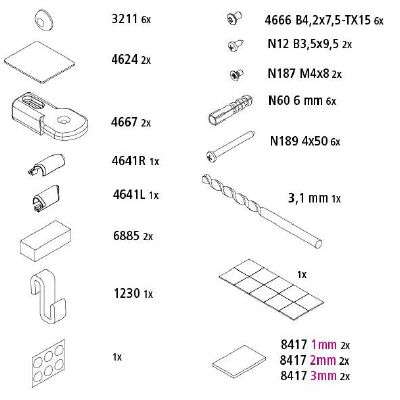 3211 6x

4624 2x

4667 2x

4641R 1x

4641L 1x

6885 2x

1230 1x

1x

4666 B4,2x7,5-TX15 6x

N12 B3,5x9,5 2x

N187 M4x8 2x

N60 6 mm 6x

N189 4x50 6x

3,1 mm 1x

1x

8417 1mm 2x
8417 2mm 2x
8417 3mm 2x