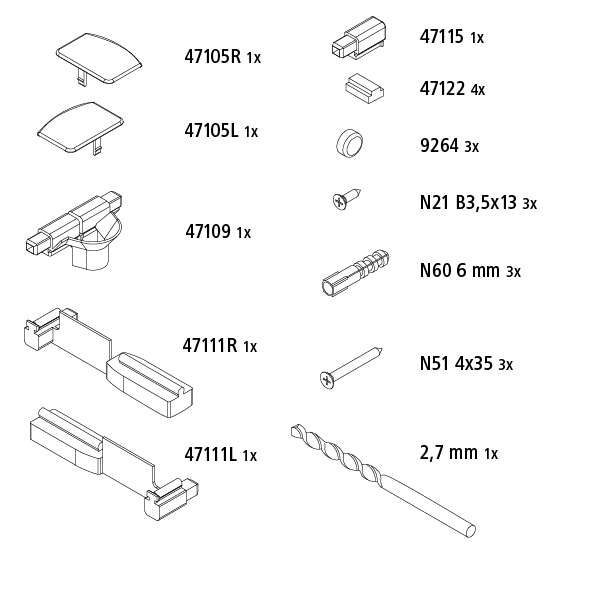 47105R 1x

47105L 1x

47109 1x

47111R 1x

47111L 1x

47115 1x

47122 4x

9264 3x

N21 B3,5x13 3x

N60 6 mm 3x

N51 4x35 3x

2,7 mm 1x