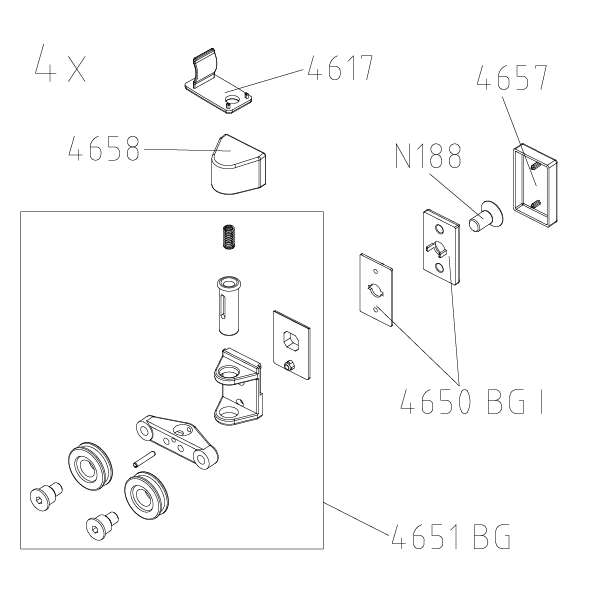 4 x

4617

4657

4658

N188

4650 BG I

4651 BG