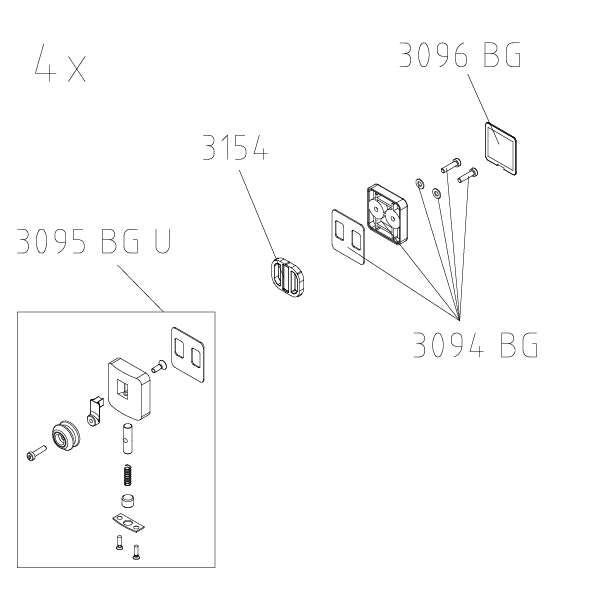 4 x

3096 BG

3154

3095 BG U

3094 BG