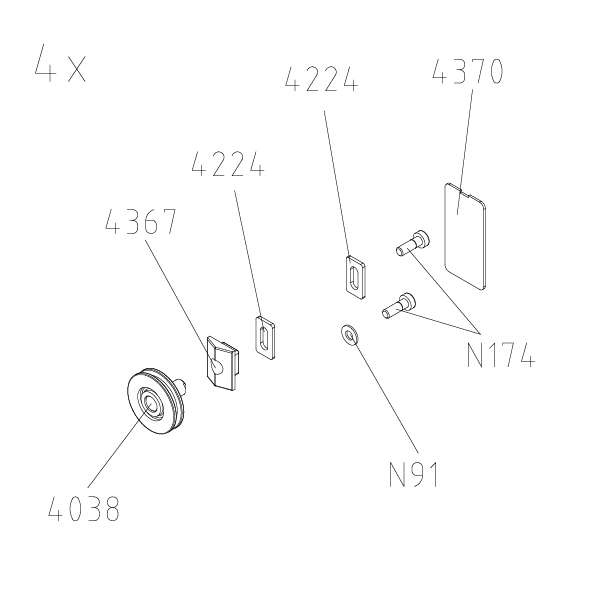 4 x

4224

4370

4224

4367

N174

N91

4038