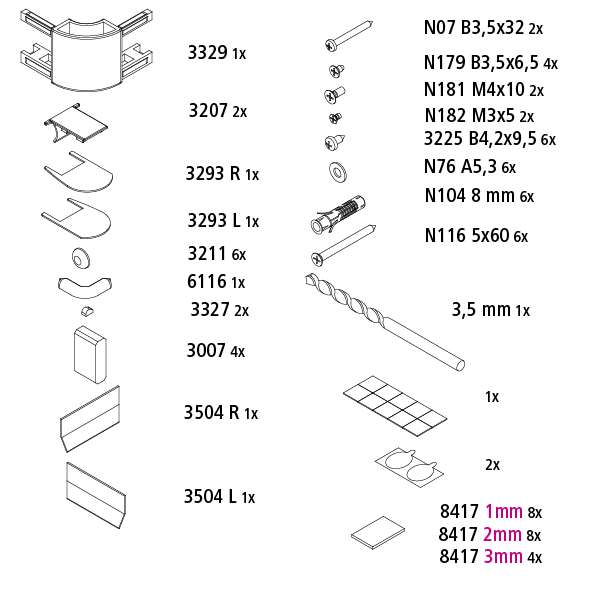 3329 1x

3207 2x

3293 R 1x

3293 L 1x

3211 6x

6116 1x

3327 2x

3007 4x

3504 R 1x

3504 L 1x

N07 B3,5x32 2x

N179 B3,5x6,5 4x

N181 M4x10 2x

N182 M3x5 2x

3225 B4,2x9,5 6x

N76 A5,3 6x

N104 8 mm 6x

N116 5x60 6x

3,5 mm 1x

1x

2x

8417 1mm 8x
8417 2mm 8x
8417 3mm 4x